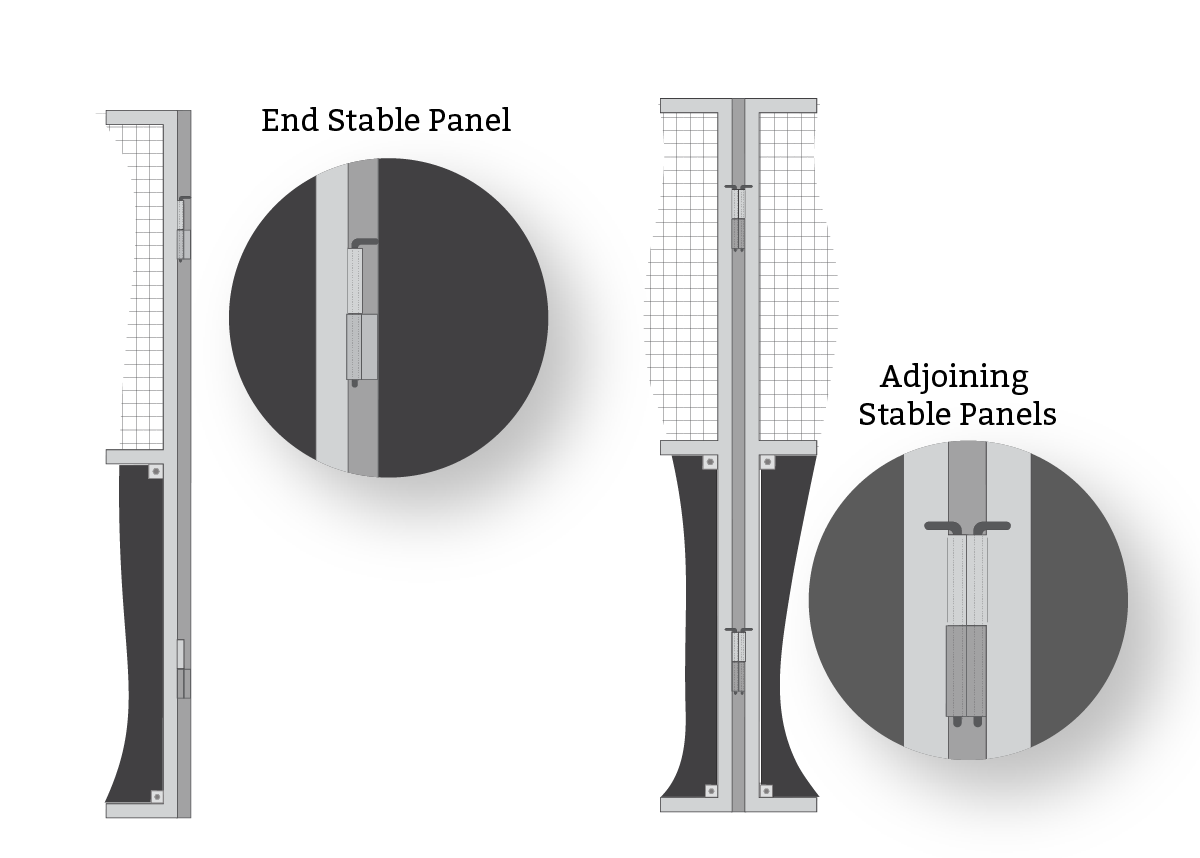 End Stable Panel

Adjoining Stable Panels